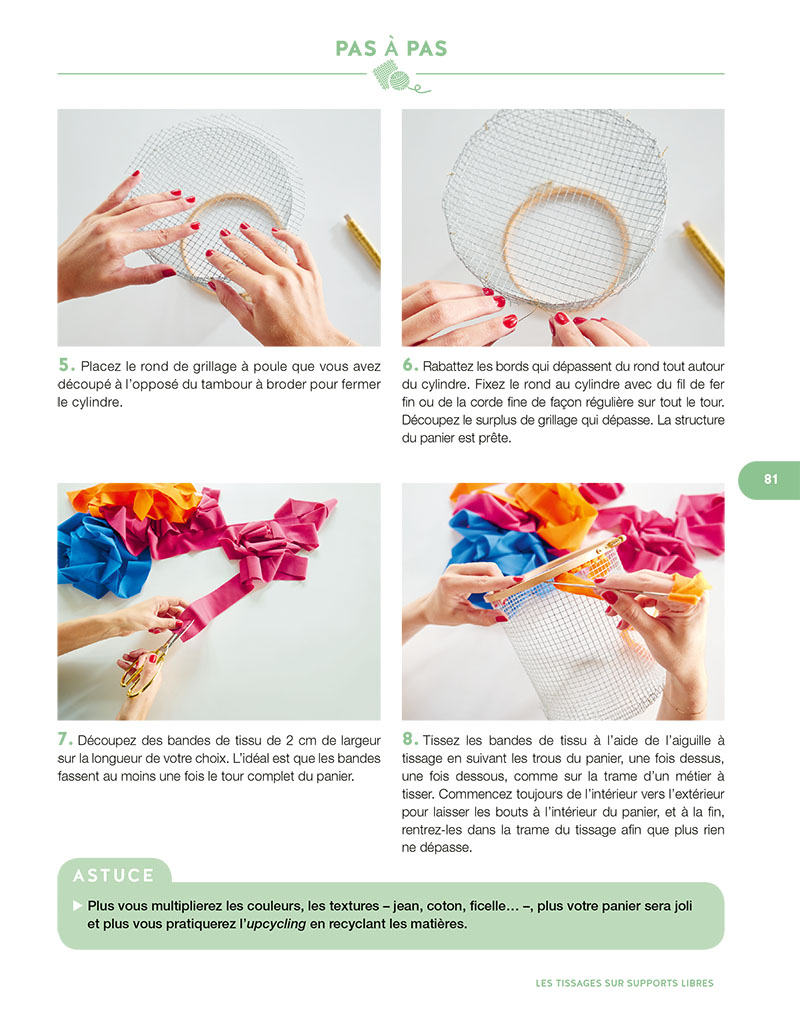 PAS À PAS

5. Placez le rond de grillage à poule que vous avez découpé à l'opposé du tambour à broder pour fermer le cylindre.

6. Rabattez les bords qui dépassent du rond tout autour du cylindre. Fixez le rond au cylindre avec du fil de fer fin ou de la corde fine de façon régulière sur tout le tour. Découpez le surplus de grillage qui dépasse. La structure du panier est prête.

81

7. Découpez des bandes de tissu de 2 cm de largeur sur la longueur de votre choix. L'idéal est que les bandes fassent au moins une fois le tour complet du panier.

8. Tissez les bandes de tissu à l'aide de l'aiguille à tissage en suivant les trous du panier, une fois dessus, une fois dessous, comme sur la trame d'un métier à tisser. Commencez toujours de l'intérieur vers l'extérieur pour laisser les bouts à l'intérieur du panier, et à la fin, rentrez-les dans la trame du tissage afin que plus rien ne dépasse.

ASTUCE

▶ Plus vous multiplierez les couleurs, les textures – jean, coton, ficelle… –, plus votre panier sera joli et plus vous pratiquerez l'upcycling en recyclant les matières.

LES TISSAGES SUR SUPPORTS LIBRES